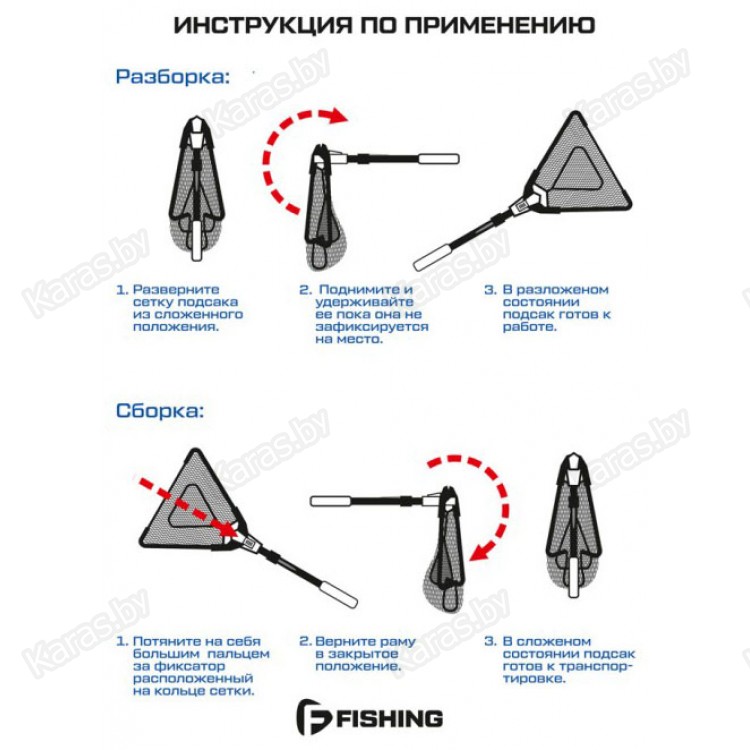 ИНСТРУКЦИЯ ПО ПРИМЕНЕНИЮ

Разборка:

1. Разверните сетку подсака из сложенного положения.

2. Поднимите и удерживайте ее пока она не зафиксируется на место.

3. В разложеном состоянии подсак готов к работе.

Сборка:

1. Потяните на себя большим пальцем за фиксатор расположенный на кольце сетки.

2. Верните раму в закрытое положение.

3. В сложеном состоянии подсак готов к транспортировке.

FISHING

Karas.by